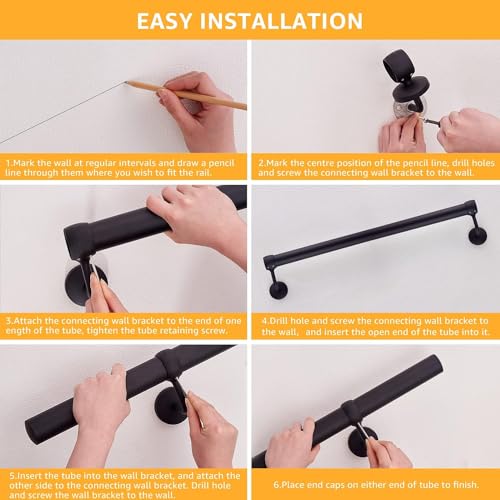 EASY INSTALLATION

1.Mark the wall at regular intervals and draw a pencil line through them where you wish to fit the rail.

2.Mark the centre position of the pencil line, drill holes and screw the connecting wall bracket to the wall.

3.Attach the connecting wall bracket to the end of one ength of the tube, tighten the tube retaining screw.

4.Drill hole and screw the connecting wall bracket to the wall, and insert the open end of the tube into it.

5.Insert the tube into the wall bracket, and attach the other side to the connecting wall bracket. Drill hole and screw the wall bracket to the wall.

6.Place end caps on either end of tube to finish.