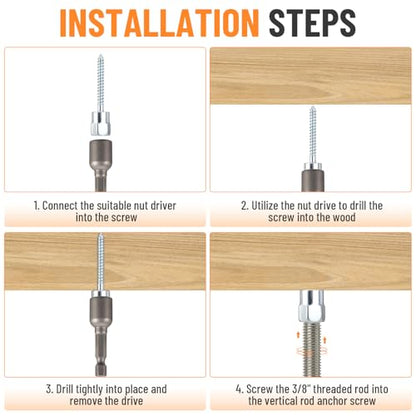 INSTALLATION STEPS

1. Connect the suitable nut driver into the screw

2. Utilize the nut drive to drill the screw into the wood

3. Drill tightly into place and remove the drive

4. Screw the 3/8" threaded rod into the vertical rod anchor screw