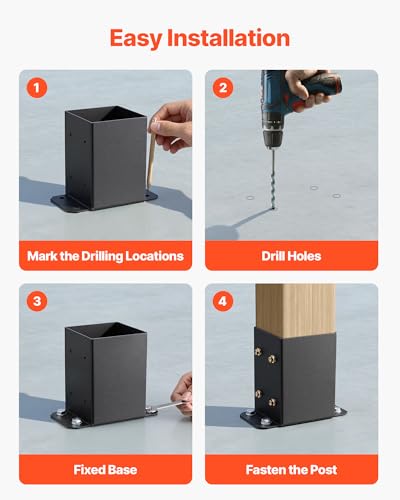 Easy Installation

1

Mark the Drilling Locations

2

Drill Holes

3

Fixed Base

4

Fasten the Post