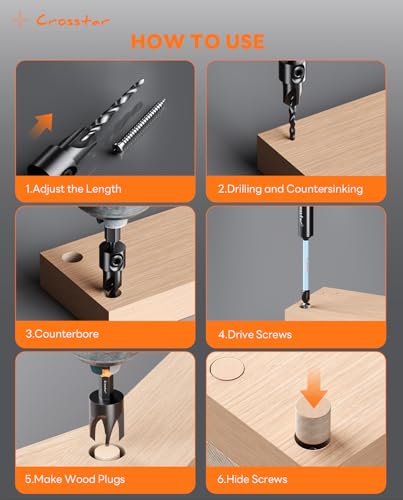 Crosstar

HOW TO USE

1.Adjust the Length

2.Drilling and Countersinking

3.Counterbore

4.Drive Screws

5.Make Wood Plugs

6.Hide Screws