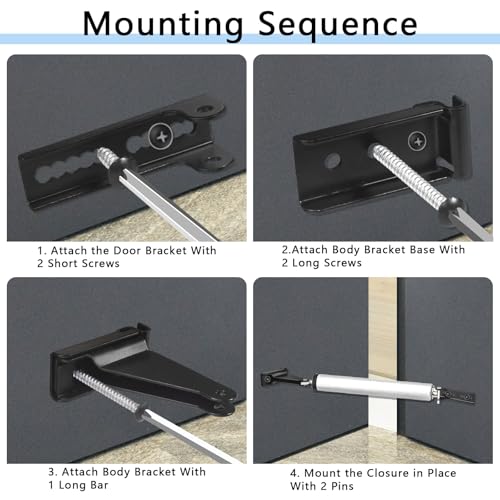 Mounting Sequence

1. Attach the Door Bracket With 2 Short Screws

2.Attach Body Bracket Base With 2 Long Screws

3. Attach Body Bracket With 1 Long Bar

4. Mount the Closure in Place With 2 Pins