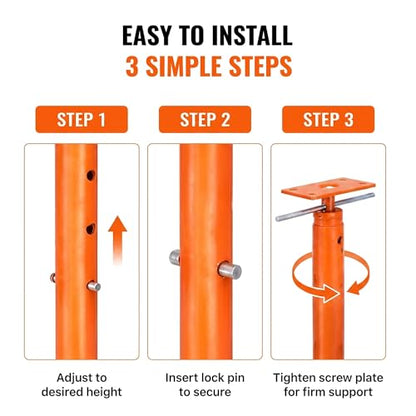 EASY TO INSTALL
3 SIMPLE STEPS

STEP 1

STEP 2

STEP 3

Adjust to desired height

Insert lock pin to secure

Tighten screw plate for firm support