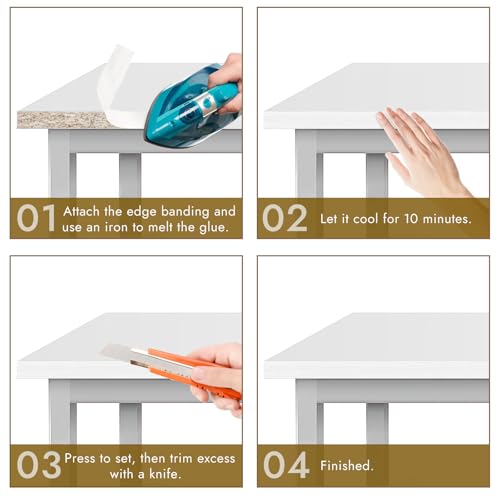 01 Attach the edge banding and use an iron to melt the glue.

02 Let it cool for 10 minutes.

03 Press to set, then trim excess with a knife.

04 Finished.