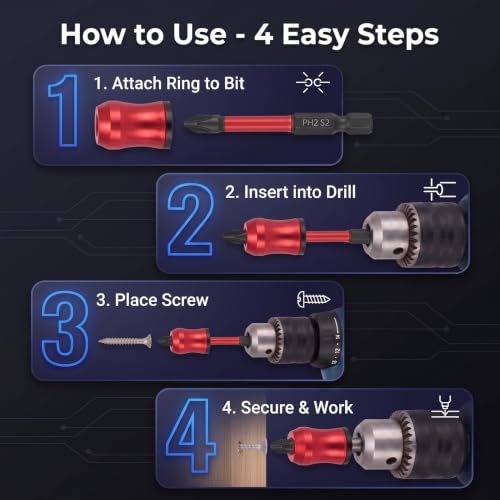 How to Use - 4 Easy Steps

1

1. Attach Ring to Bit

PH2 S2

2

2. Insert into Drill

3

3. Place Screw

4

4. Secure & Work