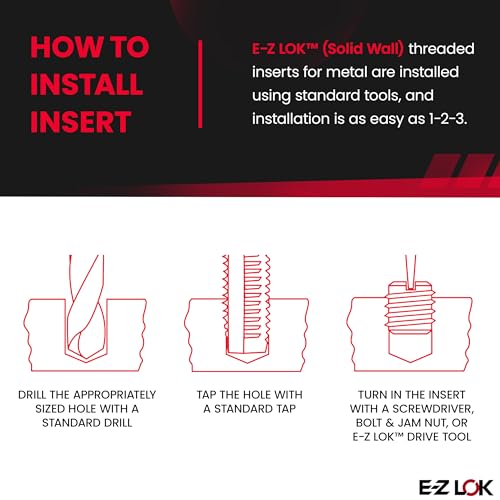 HOW TO INSTALL INSERT

E-Z LOK™ (Solid Wall) threaded inserts for metal are installed using standard tools, and installation is as easy as 1-2-3.

DRILL THE APPROPRIATELY SIZED HOLE WITH A STANDARD DRILL

TAP THE HOLE WITH A STANDARD TAP

TURN IN THE INSERT WITH A SCREWDRIVER, BOLT & JAM NUT, OR E-Z LOK™ DRIVE TOOL

E-Z LOK