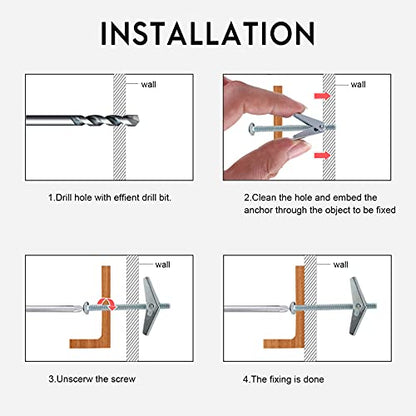 INSTALLATION

wall

1.Drill hole with effient drill bit.

wall

2.Clean the hole and embed the anchor through the object to be fixed

wall

3.Unscerw the screw

wall

4.The fixing is done