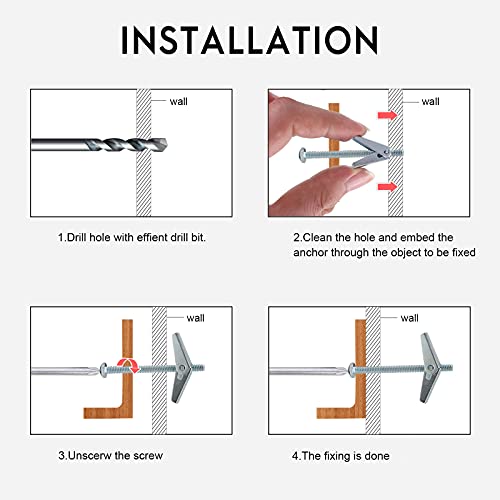 INSTALLATION

wall

1.Drill hole with effient drill bit.

wall

2.Clean the hole and embed the anchor through the object to be fixed

wall

3.Unscerw the screw

wall

4.The fixing is done