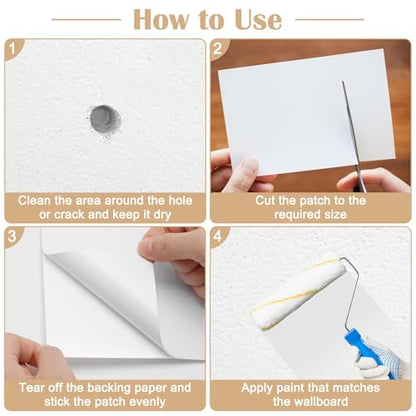 How to Use

1

Clean the area around the hole or crack and keep it dry

2

Cut the patch to the required size

3

Tear off the backing paper and stick the patch evenly

4

Apply paint that matches the wallboard