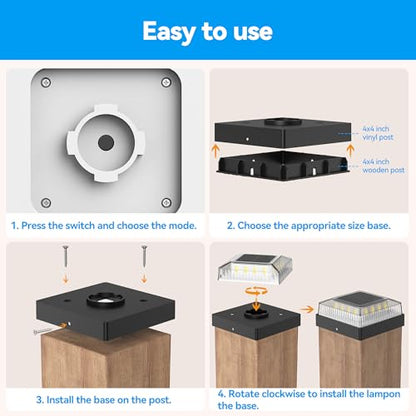 Easy to use

1. Press the switch and choose the mode.

4x4 inch vinyl post

4x4 inch wooden post

2. Choose the appropriate size base.

3. Install the base on the post.

4. Rotate clockwise to install the lampon the base.