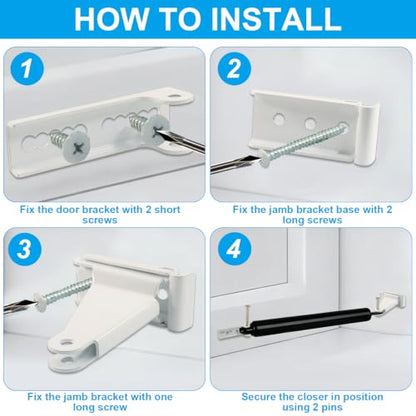 HOW TO INSTALL

1

Fix the door bracket with 2 short screws

2

Fix the jamb bracket base with 2 long screws

3

Fix the jamb bracket with one long screw

4

Secure the closer in position using 2 pins