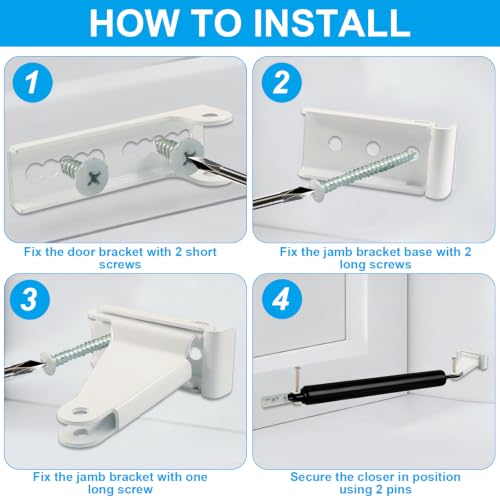 HOW TO INSTALL

1

Fix the door bracket with 2 short screws

2

Fix the jamb bracket base with 2 long screws

3

Fix the jamb bracket with one long screw

4

Secure the closer in position using 2 pins