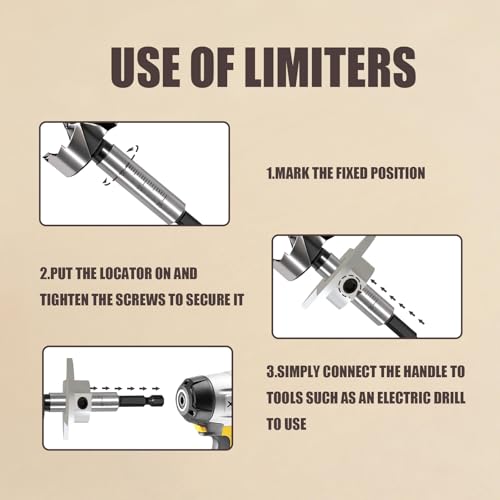 USE OF LIMITERS

1.MARK THE FIXED POSITION

2.PUT THE LOCATOR ON AND TIGHTEN THE SCREWS TO SECURE IT

3.SIMPLY CONNECT THE HANDLE TO TOOLS SUCH AS AN ELECTRIC DRILL TO USE