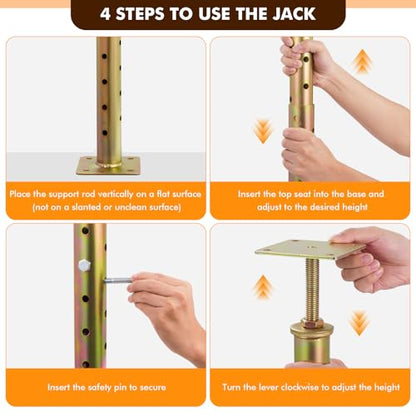 4 STEPS TO USE THE JACK

Place the support rod vertically on a flat surface (not on a slanted or unclean surface)

Insert the top seat into the base and adjust to the desired height

Insert the safety pin to secure

Turn the lever clockwise to adjust the height