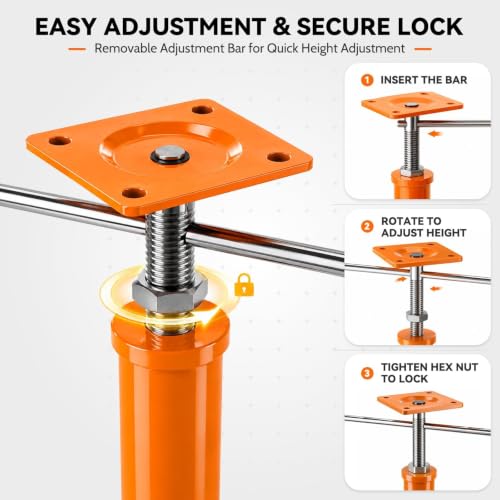 EASY ADJUSTMENT & SECURE LOCK

Removable Adjustment Bar for Quick Height Adjustment

1 INSERT THE BAR

2 ROTATE TO ADJUST HEIGHT

3 TIGHTEN HEX NUT TO LOCK