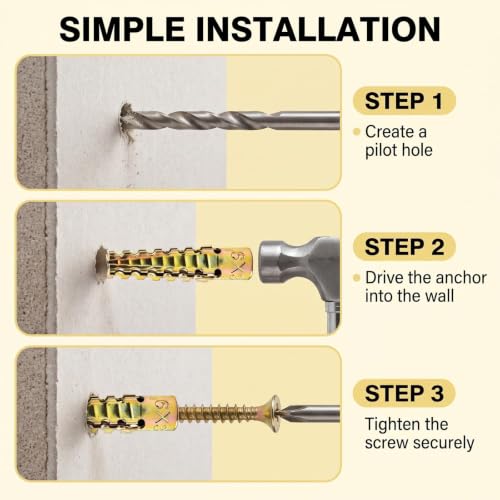 SIMPLE INSTALLATION

STEP 1

Create a pilot hole

6X

STEP 2

Drive the anchor into the wall

6X

STEP 3

Tighten the screw securely