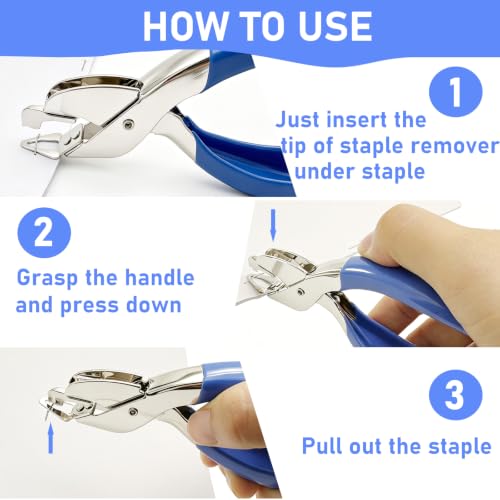 HOW TO USE

1

Just insert the tip of staple remover under staple

2

Grasp the handle and press down

3

Pull out the staple