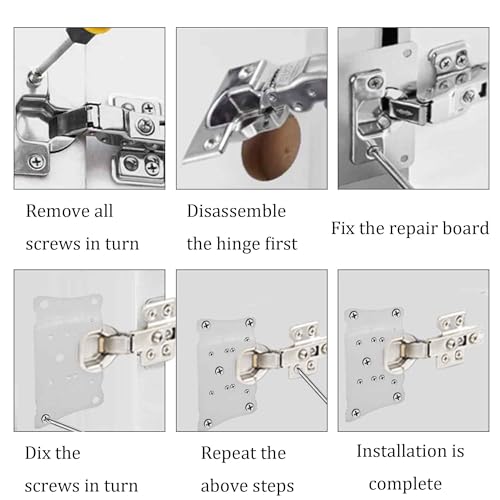 Remove all screws in turn

Disassemble the hinge first

Fix the repair board

Dix the screws in turn

Repeat the above steps

Installation is complete