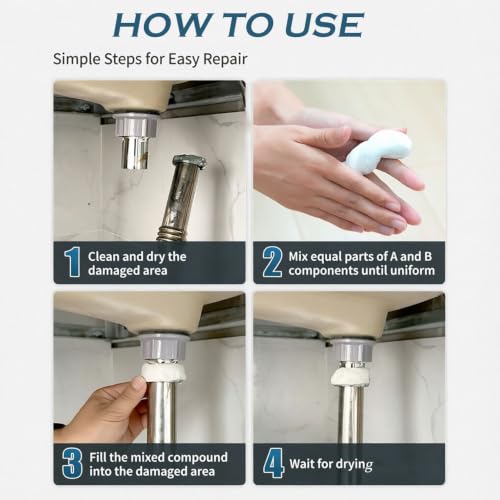 HOW TO USE

Simple Steps for Easy Repair

1 Clean and dry the damaged area

2 Mix equal parts of A and B components until uniform

3 Fill the mixed compound into the damaged area

4 Wait for drying