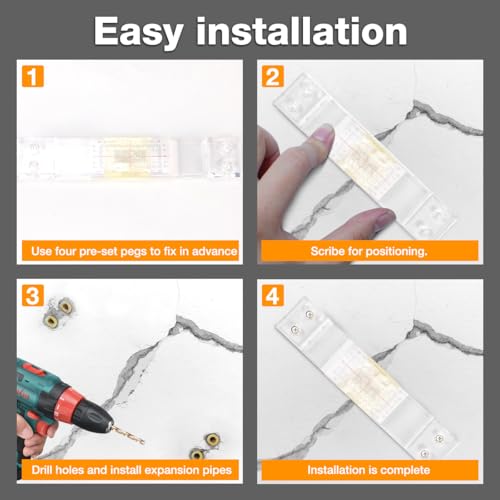 Easy installation

1
Use four pre-set pegs to fix in advance

2
Scribe for positioning.

3
Drill holes and install expansion pipes

4
Installation is complete