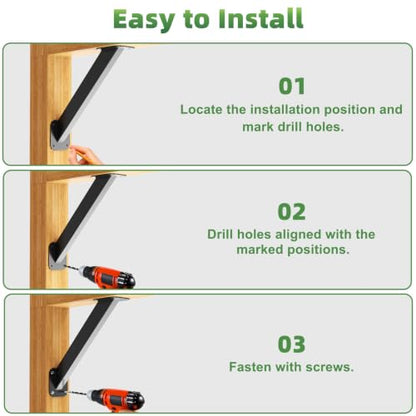 Easy to Install

01
Locate the installation position and mark drill holes.

02
Drill holes aligned with the marked positions.

03
Fasten with screws.