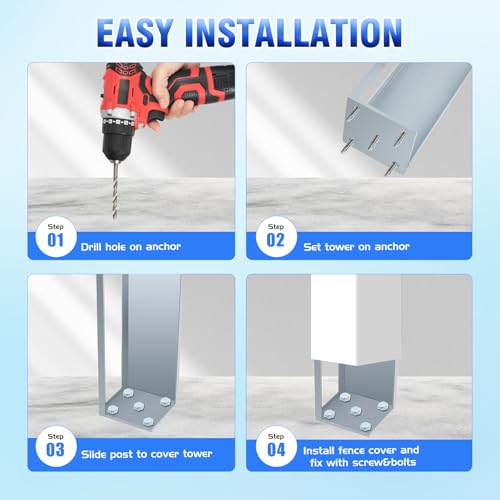 EASY INSTALLATION

Step 01 Drill hole on anchor

Step 02 Set tower on anchor

Step 03 Slide post to cover tower

Step 04 Install fence cover and fix with screw&bolts