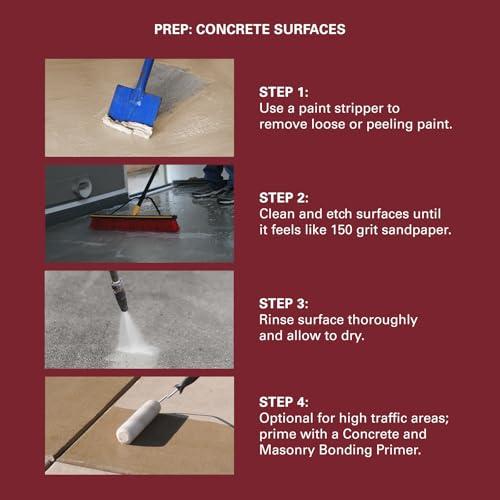 PREP: CONCRETE SURFACES

STEP 1:
Use a paint stripper to remove loose or peeling paint.

STEP 2:
Clean and etch surfaces until it feels like 150 grit sandpaper.

STEP 3:
Rinse surface thoroughly and allow to dry.

STEP 4:
Optional for high traffic areas; prime with a Concrete and Masonry Bonding Primer.