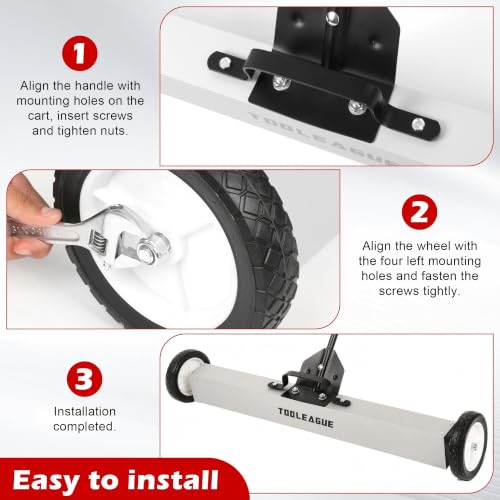 1

Align the handle with mounting holes on the cart, insert screws and tighten nuts.

TOOLEAGUE

2

Align the wheel with the four left mounting holes and fasten the screws tightly.

3

Installation completed.

TOOLEAGUE

Easy to install