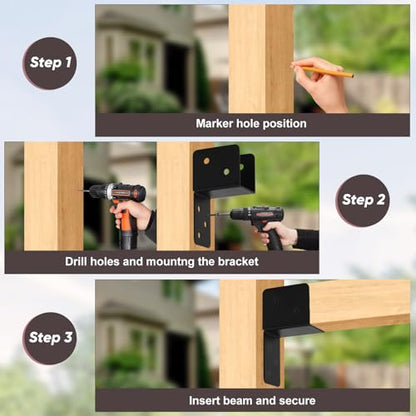 Step 1

Marker hole position

Step 2

Drill holes and mountng the bracket

Step 3

Insert beam and secure