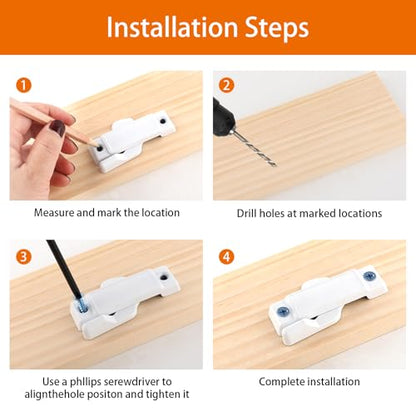 Installation Steps

1

Measure and mark the location

2

Drill holes at marked locations

3

Use a phllips serewdriver to alignthehole positon and tighten it

4

Complete installation