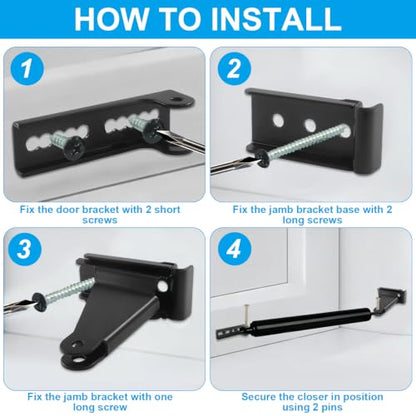 HOW TO INSTALL

1

Fix the door bracket with 2 short screws

2

Fix the jamb bracket base with 2 long screws

3

Fix the jamb bracket with one long screw

4

Secure the closer in position using 2 pins