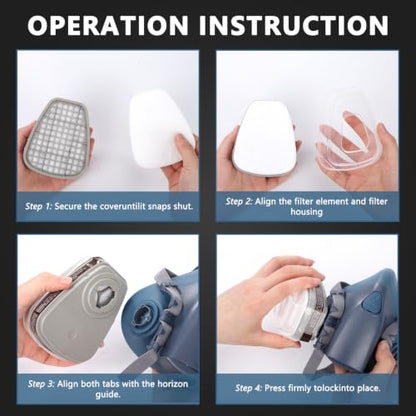 OPERATION INSTRUCTION

Step 1: Secure the coveruntilit snaps shut.

Step 2: Align the filter element and filter housing

Step 3: Align both tabs with the horizon guide.

Step 4: Press firmly tolockinto place.