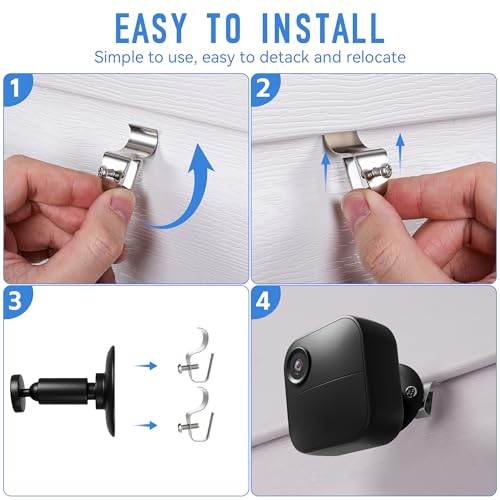 EASY TO INSTALL

Simple to use, easy to detack and relocate

1

2

3

4