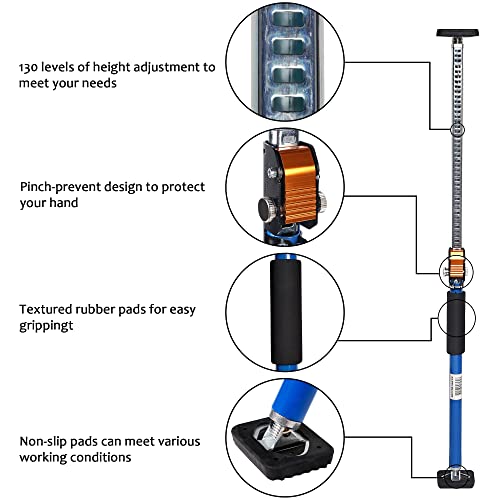 130 levels of height adjustment to meet your needs

Pinch-prevent design to protect your hand

Textured rubber pads for easy grippingt

Non-slip pads can meet various working conditions