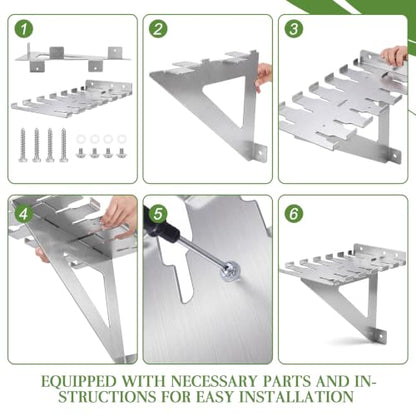 1

2

3

4

5

6

EQUIPPED WITH NECESSARY PARTS AND INSTRUCTIONS FOR EASY INSTALLATION