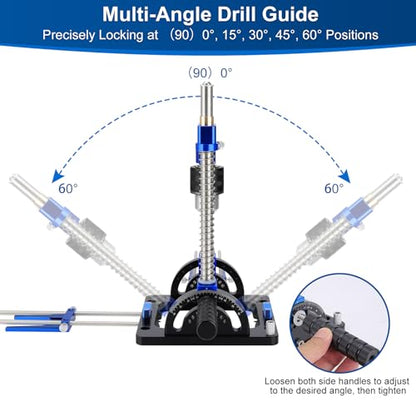 Multi-Angle Drill Guide
Precisely Locking at （90）0°, 15°, 30°, 45°, 60° Positions

（90）0°

60°

60°

Loosen both side handles to adjust to the desired angle, then tighten