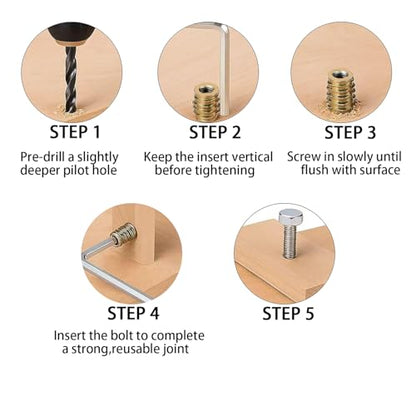 STEP 1

Pre-drill a slightly deeper pilot hole

STEP 2

Keep the insert vertical before tightening

STEP 3

Screw in slowly until flush with surface

STEP 4

Insert the bolt to complete a strong,reusable joint

STEP 5