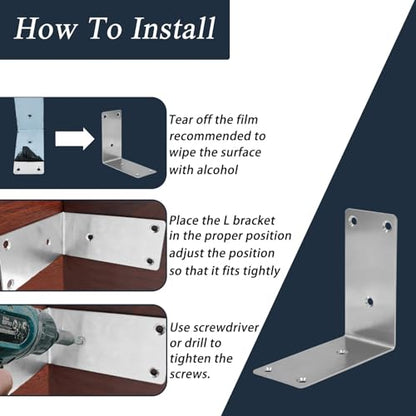 How To Install

Tear off the film recommended to wipe the surface with alcohol

Place the L bracket in the proper position adjust the position so that it fits tightly

Use screwdriver or drill to tighten the screws.