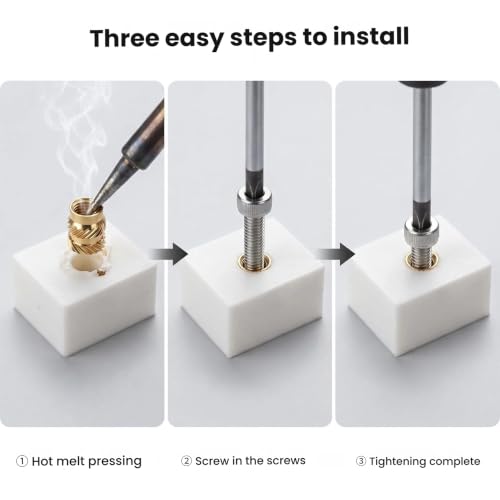 Three easy steps to install

① Hot melt pressing

② Screw in the screws

③ Tightening complete