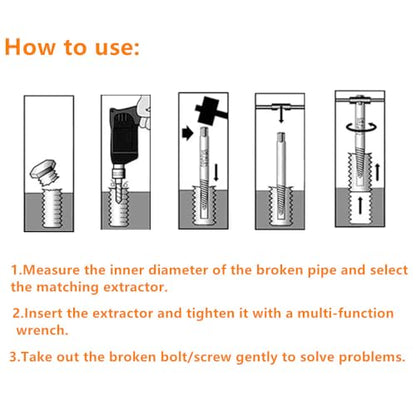 How to use:

1.Measure the inner diameter of the broken pipe and select the matching extractor.

2.Insert the extractor and tighten it with a multi-function wrench.

3.Take out the broken bolt/screw gently to solve problems.