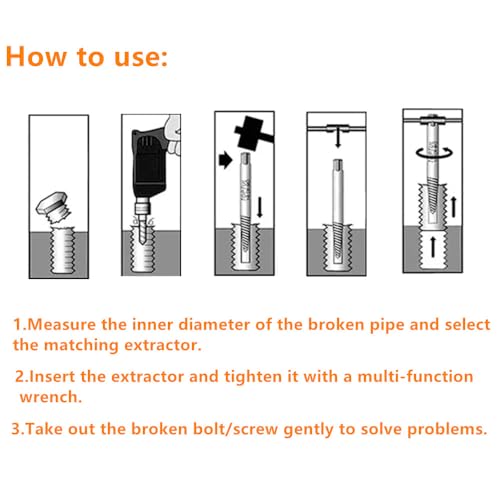 How to use:

1.Measure the inner diameter of the broken pipe and select the matching extractor.

2.Insert the extractor and tighten it with a multi-function wrench.

3.Take out the broken bolt/screw gently to solve problems.