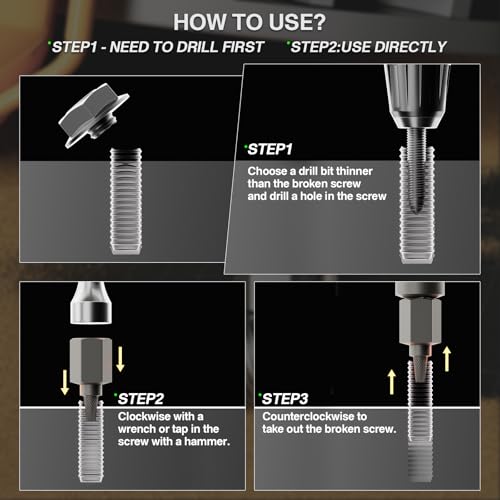 HOW TO USE?

STEP1 - NEED TO DRILL FIRST

STEP2:USE DIRECTLY

STEP1
Choose a drill bit thinner than the broken screw and drill a hole in the screw

STEP2
Clockwise with a wrench or tap in the screw with a hammer.

STEP3
Counterclockwise to take out the broken screw.