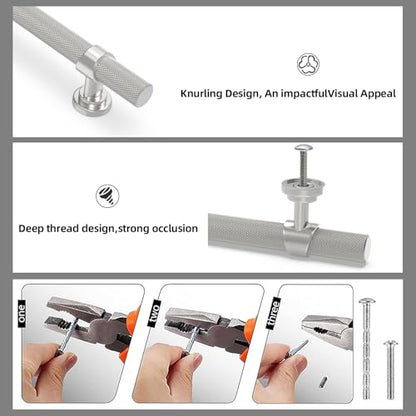 Knurling Design, An impactfulVisual Appeal

Deep thread design,strong occlusion

one

two

three