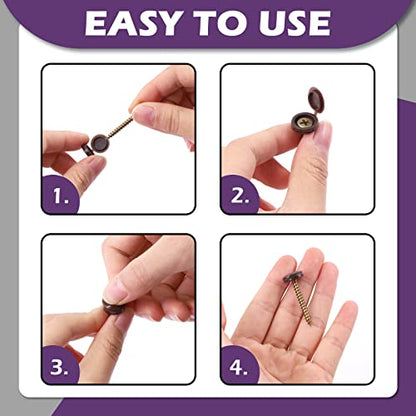 EASY TO USE

1.

2.

3.

4.