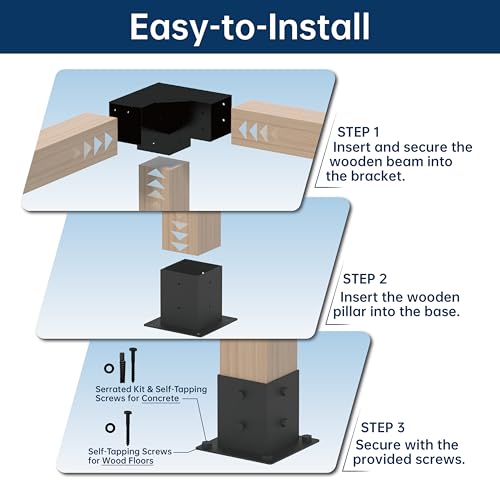 Easy-to-Install

STEP 1
Insert and secure the wooden beam into the bracket.

STEP 2
Insert the wooden pillar into the base.

Serrated Kit & Self-Tapping Screws for Concrete

Self-Tapping Screws for Wood Floors

STEP 3
Secure with the provided screws.