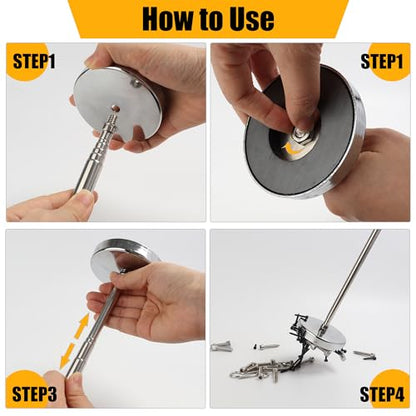 How to Use

STEP1

STEP1

STEP3

STEP4