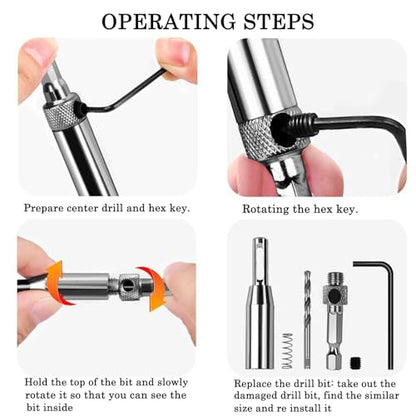 OPERATING STEPS

Prepare center drill and hex key.

Rotating the hex key.

Hold the top of the bit and slowly rotate it so that you can see the bit inside

Replace the drill bit: take out the damaged drill bit, find the similar size and re install it