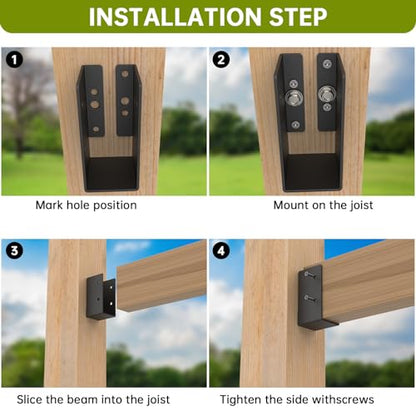 INSTALLATION STEP

1

Mark hole position

2

Mount on the joist

3

Slice the beam into the joist

4

Tighten the side withscrews