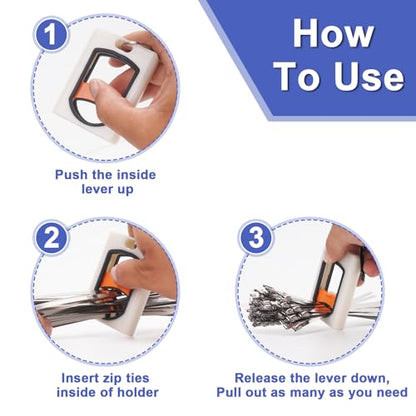 How To Use

1

Push the inside lever up

2

Insert zip ties inside of holder

3

Release the lever down, Pull out as many as you need