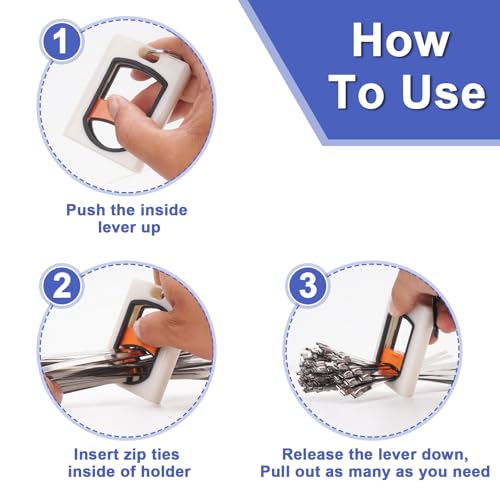 How To Use

1

Push the inside lever up

2

Insert zip ties inside of holder

3

Release the lever down, Pull out as many as you need