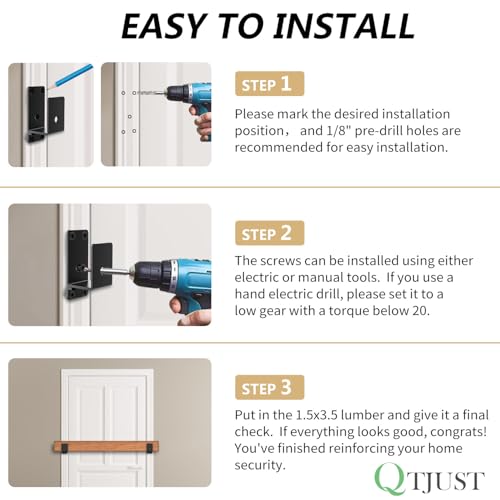 EASY TO INSTALL

STEP 1

Please mark the desired installation position， and 1/8" pre-drill holes are recommended for easy installation.

STEP 2

The screws can be installed using either electric or manual tools. If you use a hand electric drill, please set it to a low gear with a torque below 20.

STEP 3

Put in the 1.5x3.5 lumber and give it a final check. If everything looks good, congrats! You've finished reinforcing your home security.

QTJUST